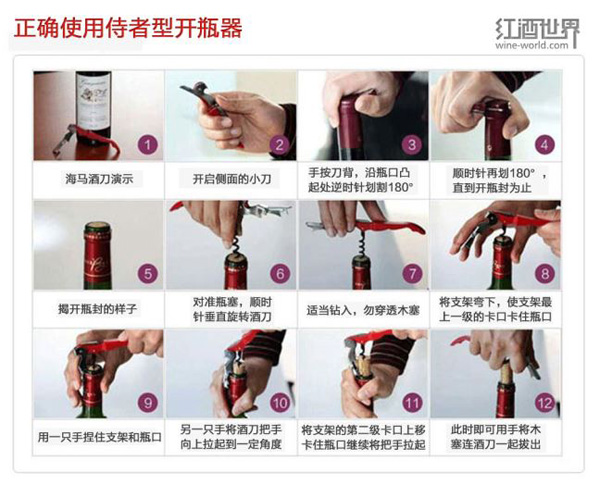 正确使用侍者型开瓶器

红酒世界
wine-world.com

1
海马酒刀演示

2
开启侧面的小刀

3
手按刀背，沿瓶口凸起处逆时针划割180°

4
顺时针再划180°，直到开瓶封为止

5
揭开瓶封的样子

6
对准瓶塞，顺时针垂直旋转酒刀

7
适当钻入，勿穿透木塞

8
将支架弯下，使支架最上一级的卡口卡住瓶口

9
用一只手捏住支架和瓶口

10
另一只手将酒刀把手向上拉起到一定角度

11
将支架的第二级卡口上移卡住瓶口继续将把手拉起

12
此时即可用手将木塞连酒刀一起拔出